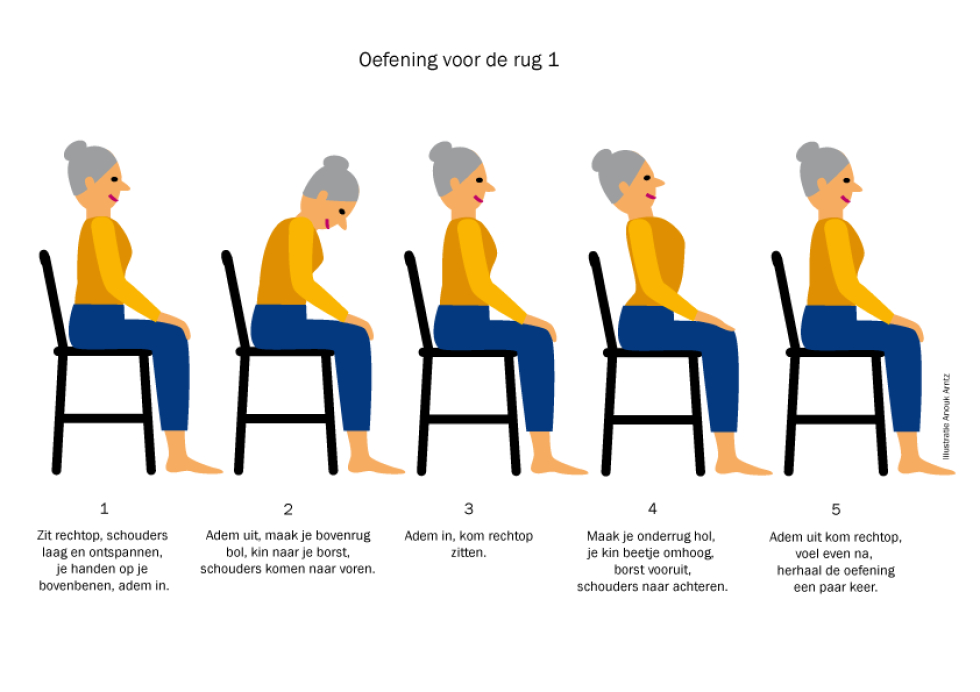 Oefening voor de rug 1

Illustratie Anouk Arntz

1

Zit rechtop, schouders laag en ontspannen, je handen op je bovenbenen, adem in.

2

Adem uit, maak je bovenrug bol, kin naar je borst, schouders komen naar voren.

3

Adem in, kom rechtop zitten.

4

Maak je onderrug hol, je kin beetje omhoog, borst vooruit, schouders naar achteren.

5

Adem uit kom rechtop, voel even na, herhaal de oefening een paar keer.